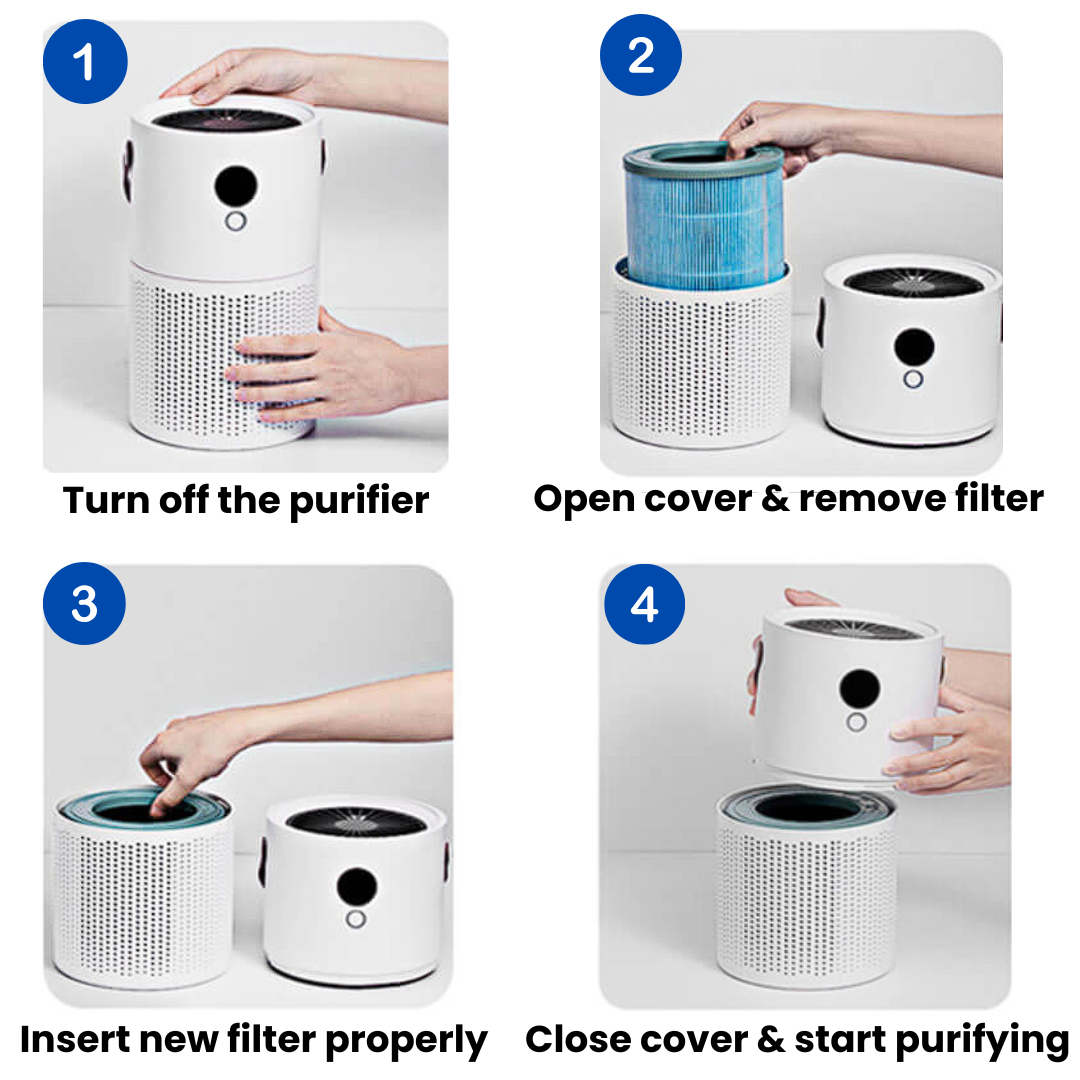 1
Turn off the purifier

2
Open cover & remove filter

3
Insert new filter properly

4
Close cover & start purifying